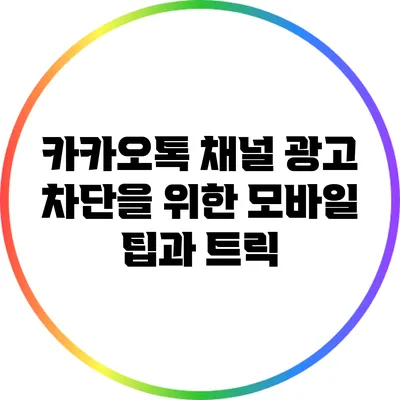 카카오톡 채널 광고 차단을 위한 모바일 팁과 트릭